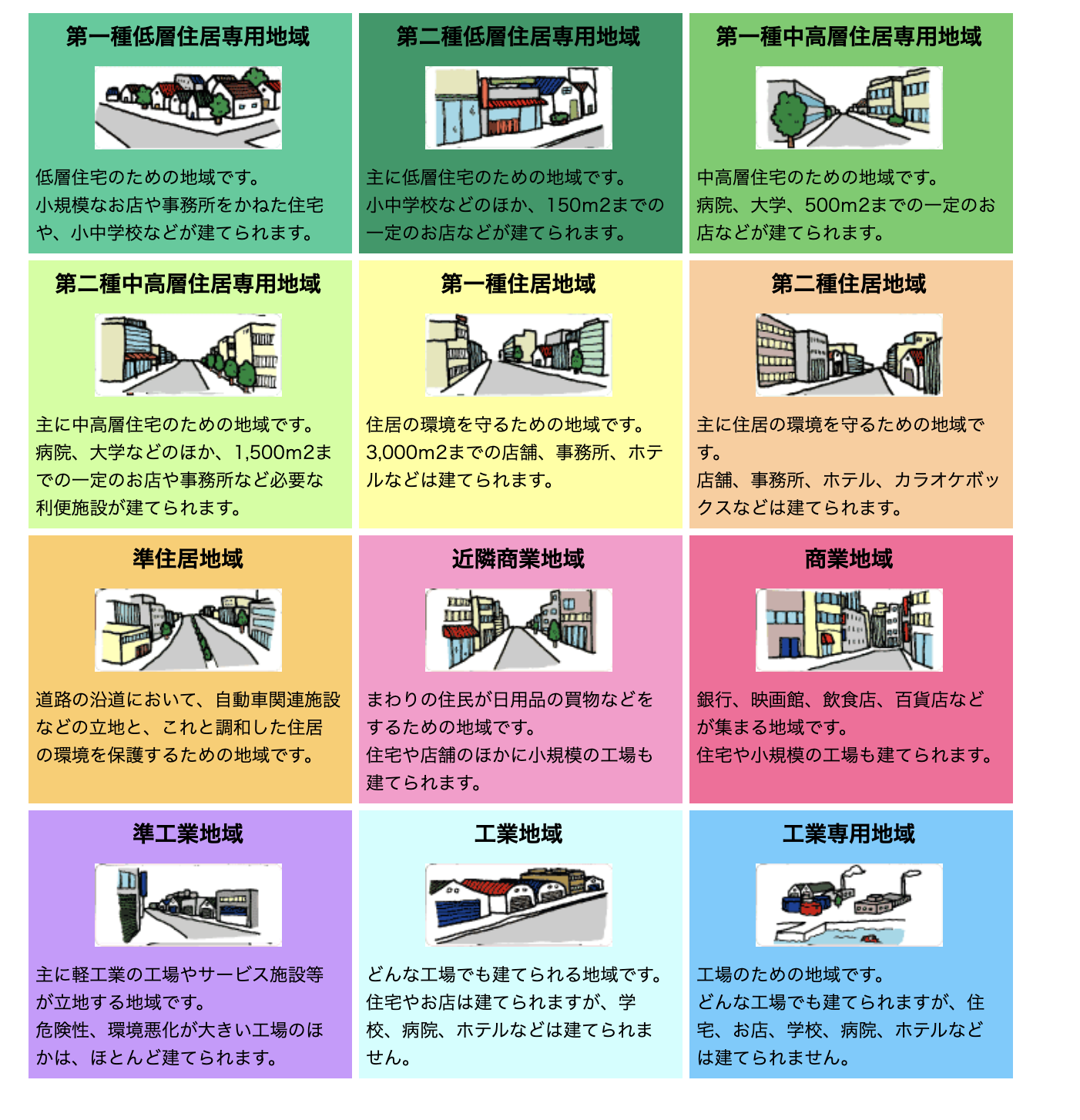 第一種低層住居専用地域

低層住宅のための地域です。
小規模なお店や事務所をかねた住宅や、小中学校などが建てられます。

第二種低層住居専用地域

主に低層住宅のための地域です。
小中学校などのほか、150m2までの一定のお店などが建てられます。

第一種中高層住居専用地域

中高層住宅のための地域です。
病院、大学、500m2までの一定のお店などが建てられます。

第二種中高層住居専用地域

主に中高層住宅のための地域です。
病院、大学などのほか、1,500m2までの一定のお店や事務所など必要な利便施設が建てられます。

第一種住居地域

住居の環境を守るための地域です。
3,000m2までの店舗、事務所、ホテルなどは建てられます。

第二種住居地域

主に住居の環境を守るための地域です。
店舗、事務所、ホテル、カラオケボックスなどは建てられます。

準住居地域

道路の沿道において、自動車関連施設などの立地と、これと調和した住居の環境を保護するための地域です。

近隣商業地域

まわりの住民が日用品の買物などをするための地域です。
住宅や店舗のほかに小規模の工場も建てられます。

商業地域

銀行、映画館、飲食店、百貨店などが集まる地域です。
住宅や小規模の工場も建てられます。

準工業地域

主に軽工業の工場やサービス施設等が立地する地域です。
危険性、環境悪化が大きい工場のほかは、ほとんど建てられます。

工業地域

どんな工場でも建てられる地域です。
住宅やお店は建てられますが、学校、病院、ホテルなどは建てられません。

工業専用地域

工場のための地域です。
どんな工場でも建てられますが、住宅、お店、学校、病院、ホテルなどは建てられません。